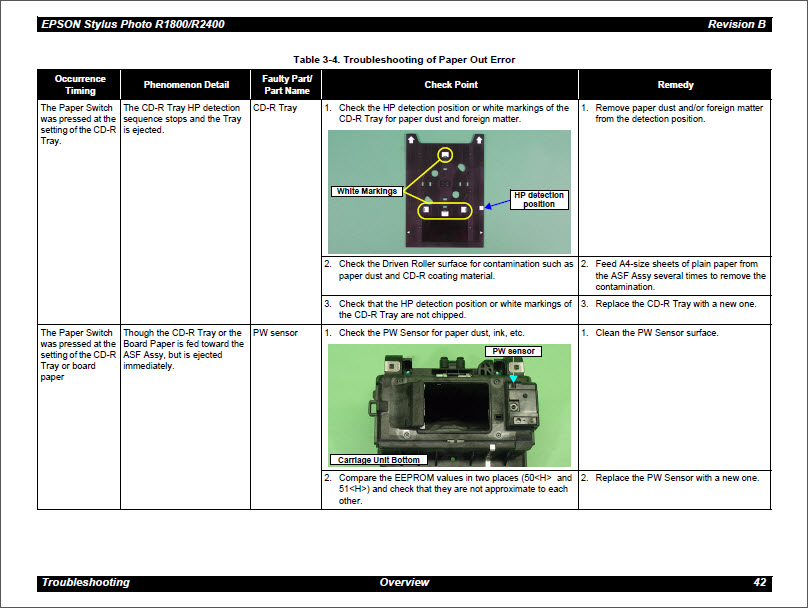 EPSON Stylus Photo R1800/R2400 Revision B

Table 3-4. Troubleshooting of Paper Out Error

| Occurrence Timing | Phenomenon Detail | Faulty Part/ Part Name | Check Point | Remedy |
|---|---|---|---|---|
| The Paper Switch was pressed at the setting of the CD-R Tray. | The CD-R Tray HP detection sequence stops and the Tray is ejected. | CD-R Tray | 1. Check the HP detection position or white markings of the CD-R Tray for paper dust and foreign matter. White Markings HP detection position | 1. Remove paper dust and/or foreign matter from the detection position. |
| | | | 2. Check the Driven Roller surface for contamination such as paper dust and CD-R coating material. | 2. Feed A4-size sheets of plain paper from the ASF Assy several times to remove the contamination. |
| | | | 3. Check that the HP detection position or white markings of the CD-R Tray are not chipped. | 3. Replace the CD-R Tray with a new one. |
| The Paper Switch was pressed at the setting of the CD-R Tray or board paper | Though the CD-R Tray or the Board Paper is fed toward the ASF Assy, but is ejected immediately. | PW sensor | 1. Check the PW Sensor for paper dust, ink, etc. PW sensor Carriage Unit Bottom | 1. Clean the PW Sensor surface. |
| | | | 2. Compare the EEPROM values in two places (50<H> and 51<H>) and check that they are not approximate to each other. | 2. Replace the PW Sensor with a new one. |

Troubleshooting Overview 42